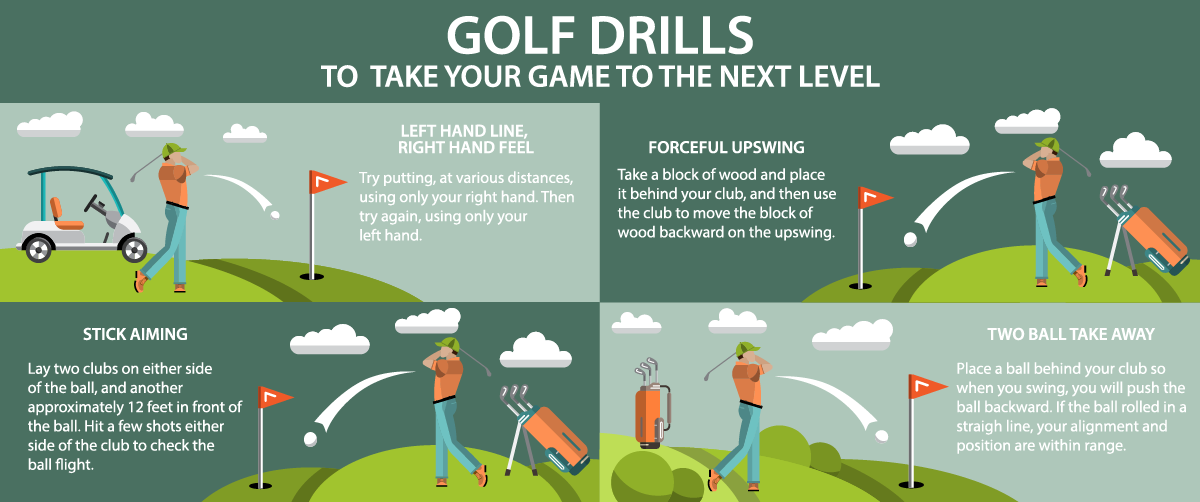 GOLF DRILLS
TO TAKE YOUR GAME TO THE NEXT LEVEL

LEFT HAND LINE, RIGHT HAND FEEL

Try putting, at various distances, using only your right hand. Then try again, using only your left hand.

FORCEFUL UPSWING

Take a block of wood and place it behind your club, and then use the club to move the block of wood backward on the upswing.

STICK AIMING

Lay two clubs on either side of the ball, and another approximately 12 feet in front of the ball. Hit a few shots either side of the club to check the ball flight.

TWO BALL TAKE AWAY

Place a ball behind your club so when you swing, you will push the ball backward. If the ball rolled in a straigh line, your alignment and position are within range.